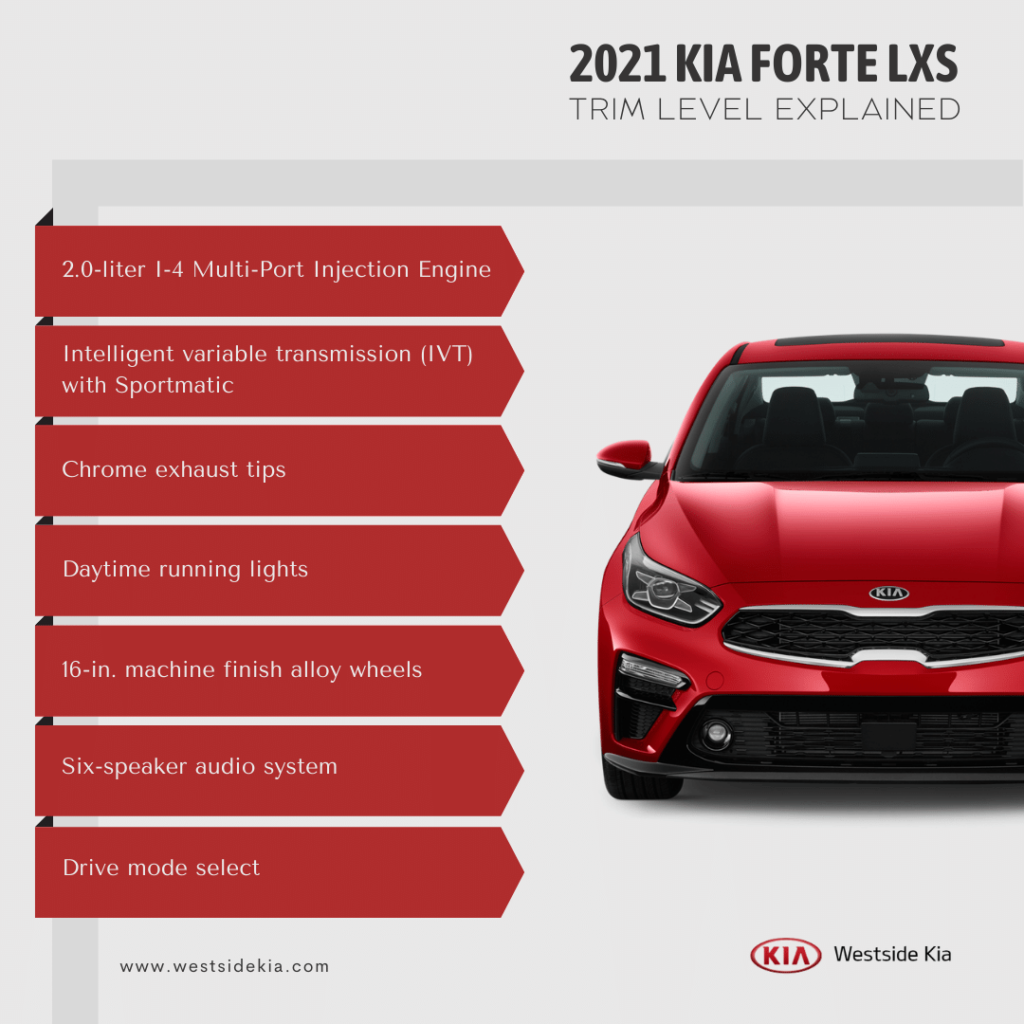 2021 KIA FORTE LXS
TRIM LEVEL EXPLAINED

2.0-liter I-4 Multi-Port Injection Engine

Intelligent variable transmission (IVT) with Sportmatic

Chrome exhaust tips

Daytime running lights

16-in. machine finish alloy wheels

Six-speaker audio system

Drive mode select

KIA

www.westsidekia.com

KIA Westside Kia