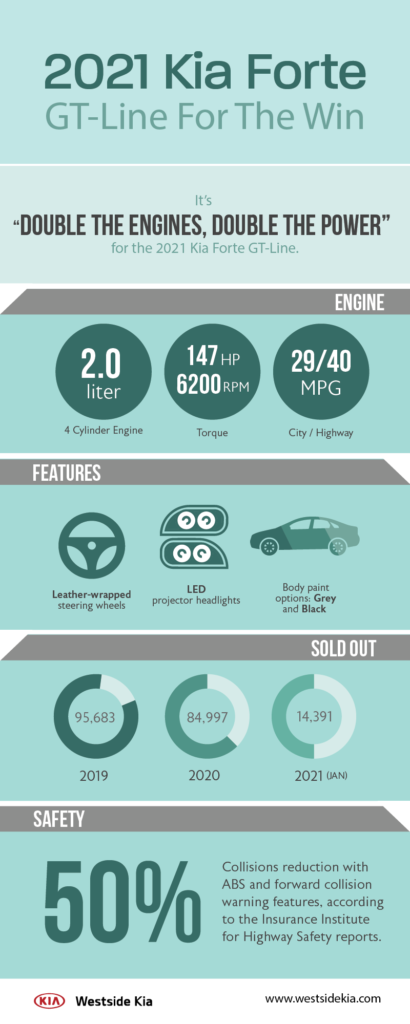 2021 Kia Forte
GT-Line For The Win

It's
"DOUBLE THE ENGINES, DOUBLE THE POWER"
for the 2021 Kia Forte GT-Line.

ENGINE

2.0 liter
4 Cylinder Engine

147 HP
6200 RPM
Torque

29/40 MPG
City / Highway

FEATURES

Leather-wrapped steering wheels

LED projector headlights

Body paint options: Grey and Black

SOLD OUT

95,683
2019

84,997
2020

14,391
2021 (JAN)

SAFETY

50%

Collisions reduction with ABS and forward collision warning features, according to the Insurance Institute for Highway Safety reports.

KIA Westside Kia

www.westsidekia.com