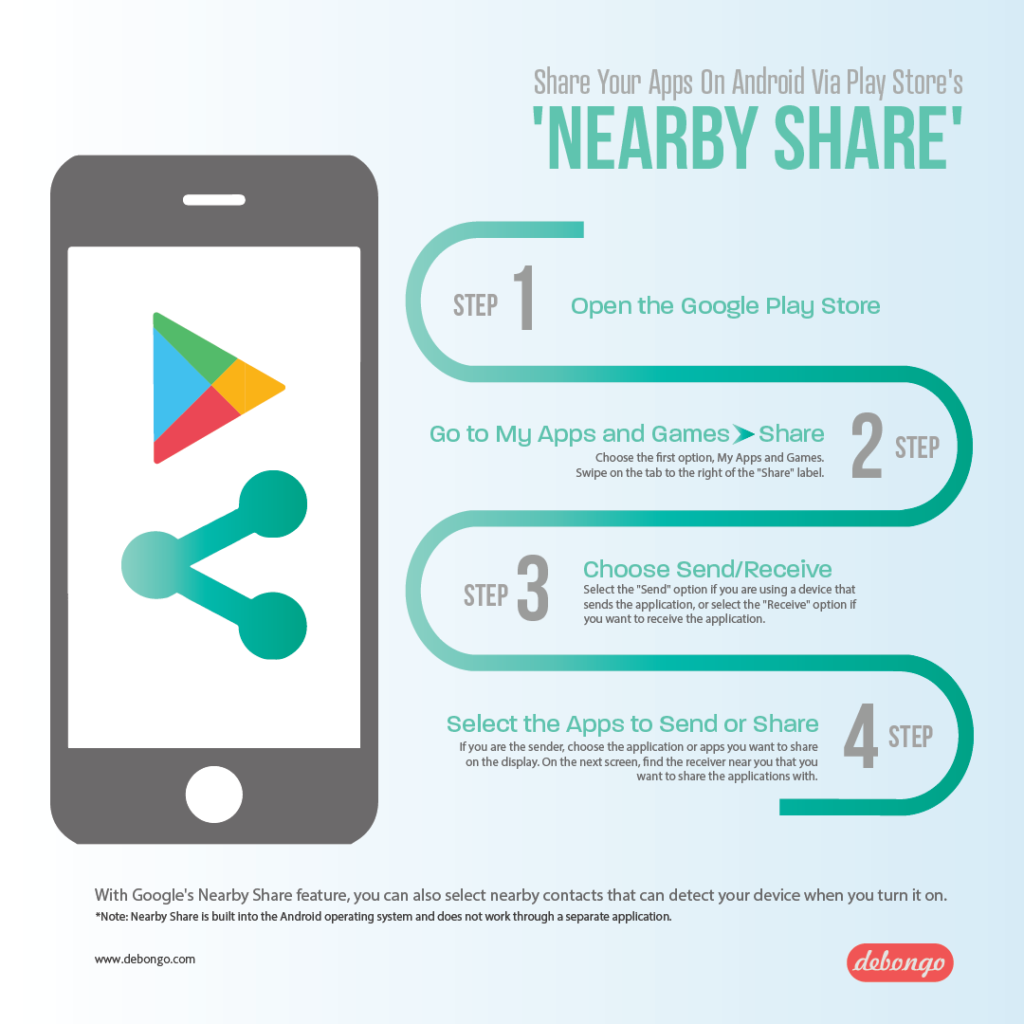 Share Your Apps On Android Via Play Store's
'NEARBY SHARE'

STEP 1 Open the Google Play Store

Go to My Apps and Games ➤ Share
Choose the first option, My Apps and Games. Swipe on the tab to the right of the "Share" label.
2 STEP

STEP 3 Choose Send/Receive
Select the "Send" option if you are using a device that sends the application, or select the "Receive" option if you want to receive the application.

Select the Apps to Send or Share
If you are the sender, choose the application or apps you want to share on the display. On the next screen, find the receiver near you that you want to share the applications with.
4 STEP

With Google's Nearby Share feature, you can also select nearby contacts that can detect your device when you turn it on.
*Note: Nearby Share is built into the Android operating system and does not work through a separate application.

www.debongo.com

debongo